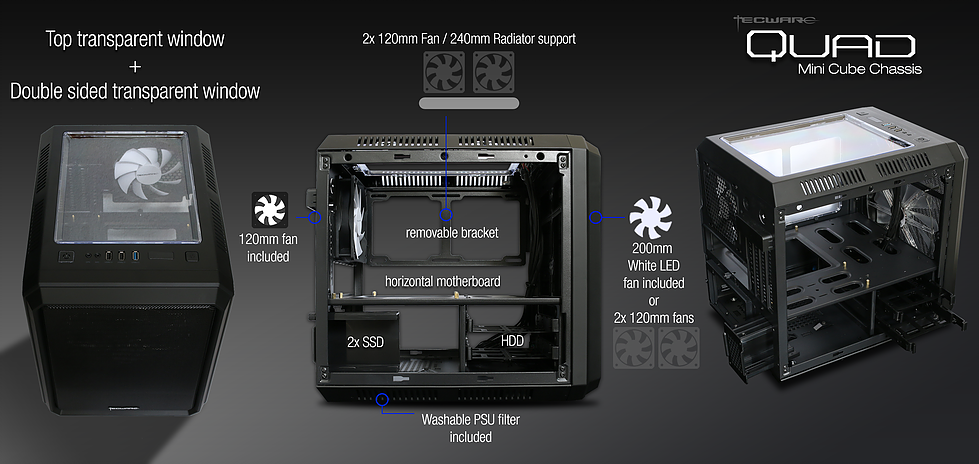 Top transparent window
+
Double sided transparent window

2x 120mm Fan / 240mm Radiator support

TECWARE
QUAD
Mini Cube Chassis

120mm fan included

removable bracket

horizontal motherboard

2x SSD

HDD

200mm White LED fan included or 2x 120mm fans

Washable PSU filter included